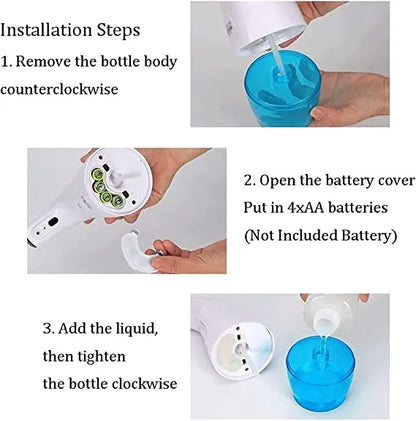 Installation Steps
1. Remove the bottle body counterclockwise

2. Open the battery cover
Put in 4xAA batteries
(Not Included Battery)

3. Add the liquid,
then tighten
the bottle clockwise